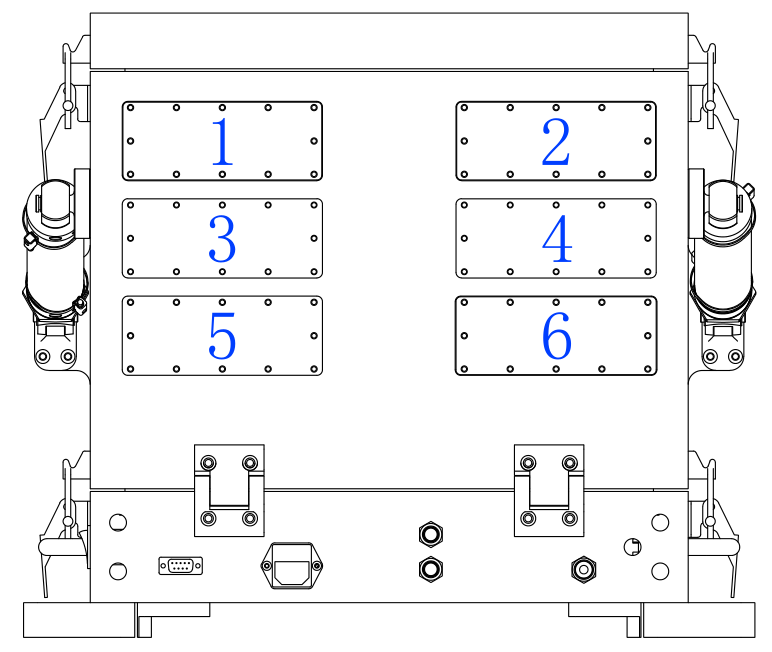 1
2
3
4
5
6